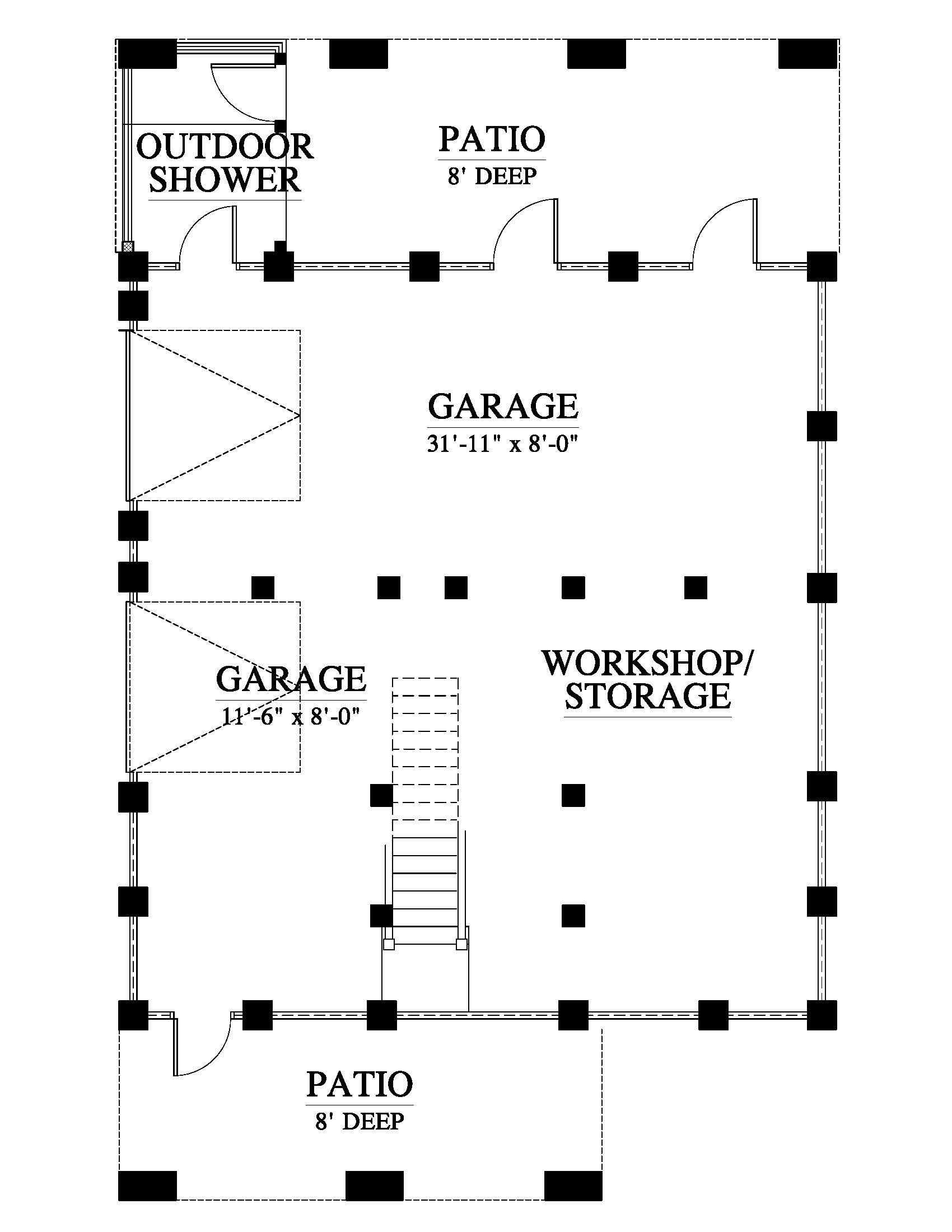 OUTDOOR SHOWER

PATIO
8' DEEP

GARAGE
31'-11" x 8'-0"

GARAGE
11'-6" x 8'-0"

WORKSHOP/ STORAGE

PATIO
8' DEEP